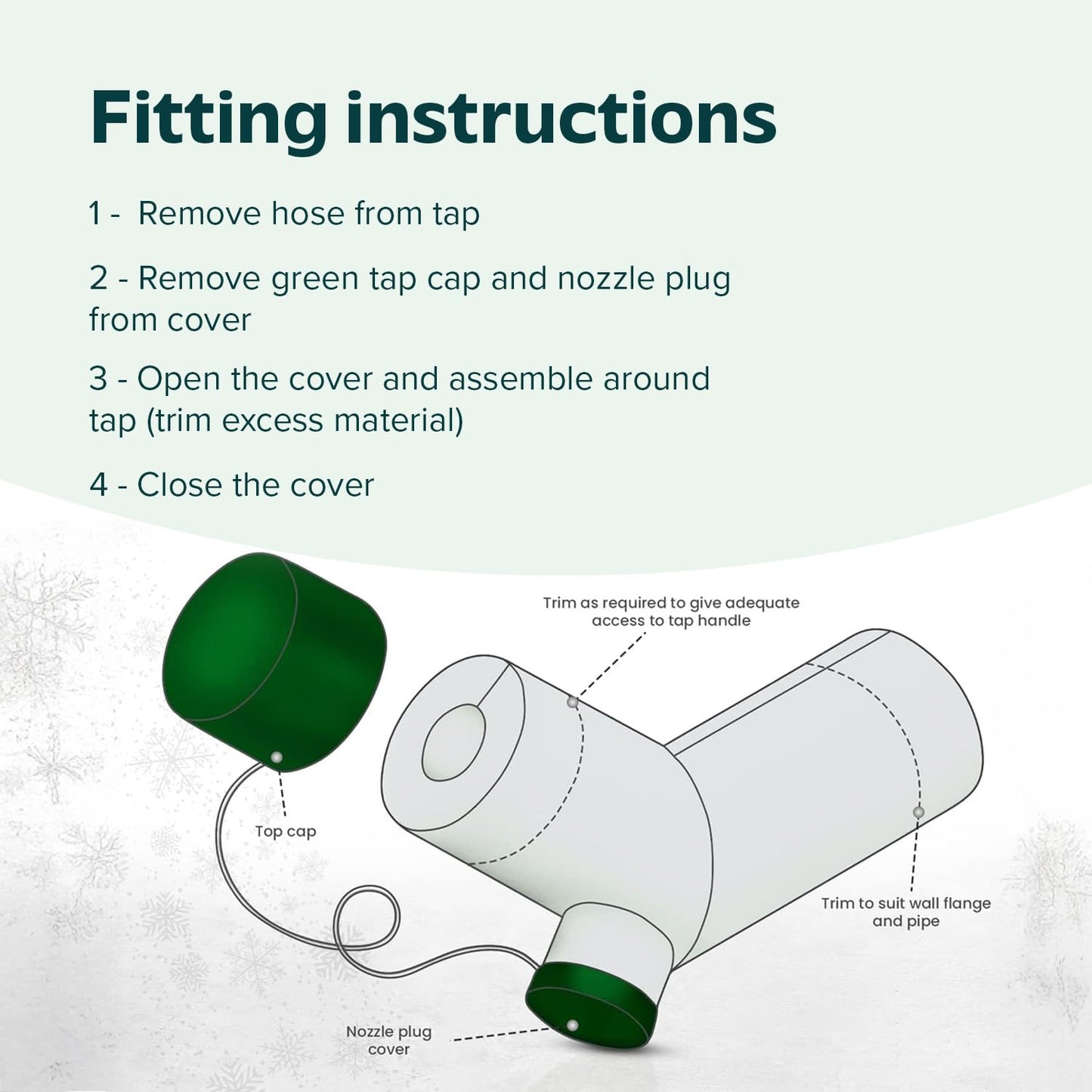 Fitting instructions

1 - Remove hose from tap

2 - Remove green tap cap and nozzle plug from cover

3 - Open the cover and assemble around tap (trim excess material)

4 - Close the cover

Trim as required to give adequate access to tap handle

Top cap

Trim to suit wall flange and pipe

Nozzle plug cover