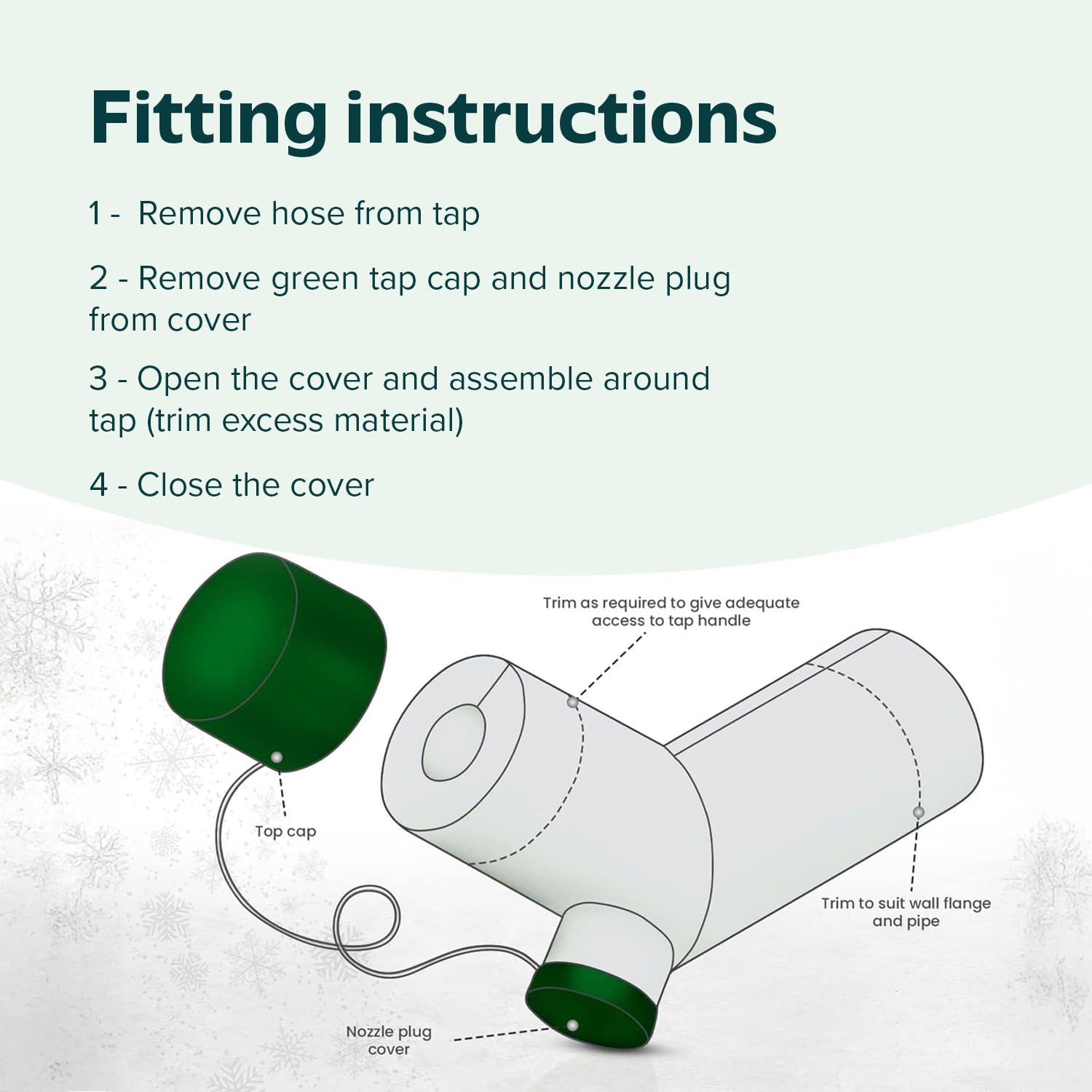 Fitting instructions

1 - Remove hose from tap

2 - Remove green tap cap and nozzle plug from cover

3 - Open the cover and assemble around tap (trim excess material)

4 - Close the cover

Trim as required to give adequate access to tap handle

Top cap

Trim to suit wall flange and pipe

Nozzle plug cover