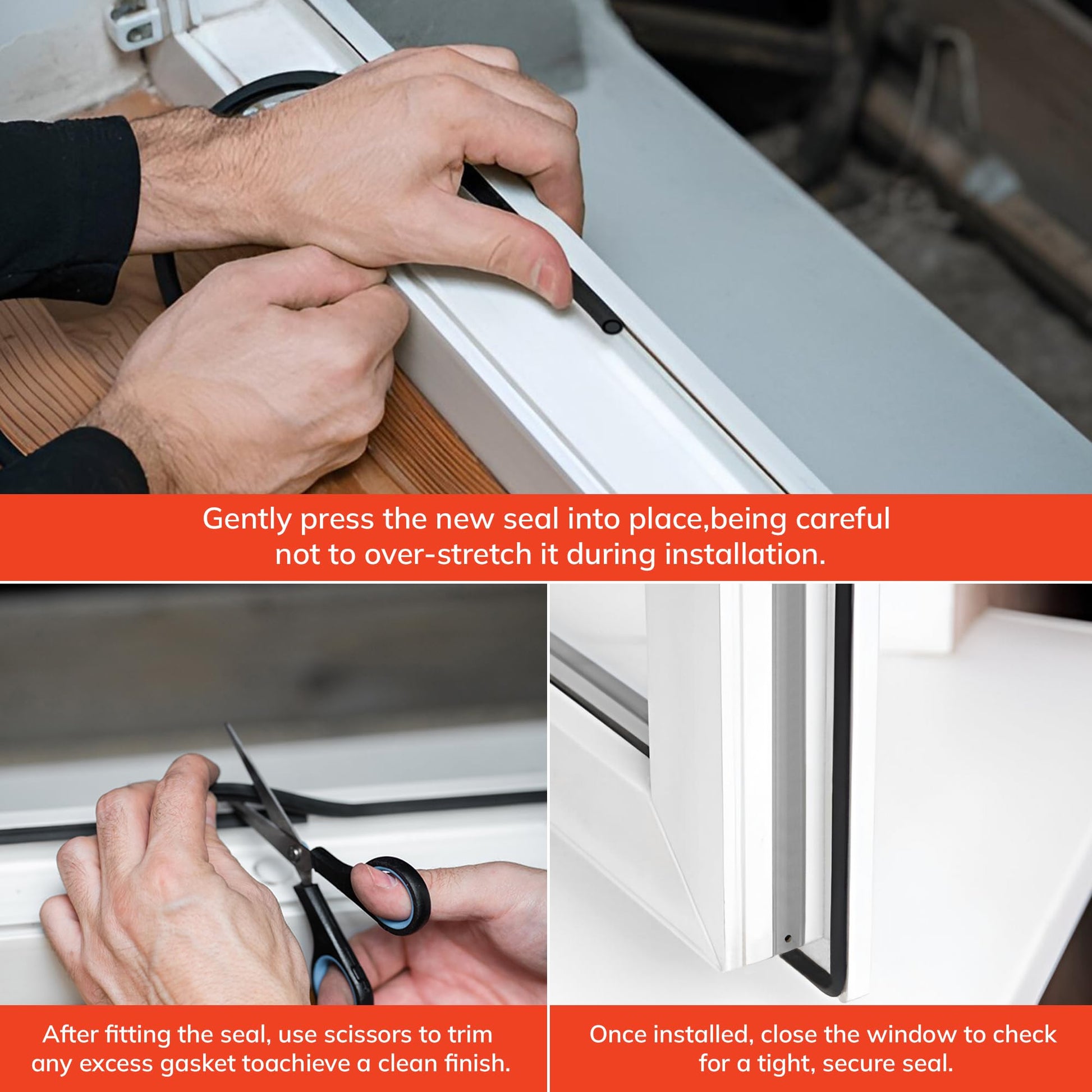 Gently press the new seal into place,being careful not to over-stretch it during installation.

After fitting the seal, use scissors to trim any excess gasket toachieve a clean finish.

Once installed, close the window to check for a tight, secure seal.