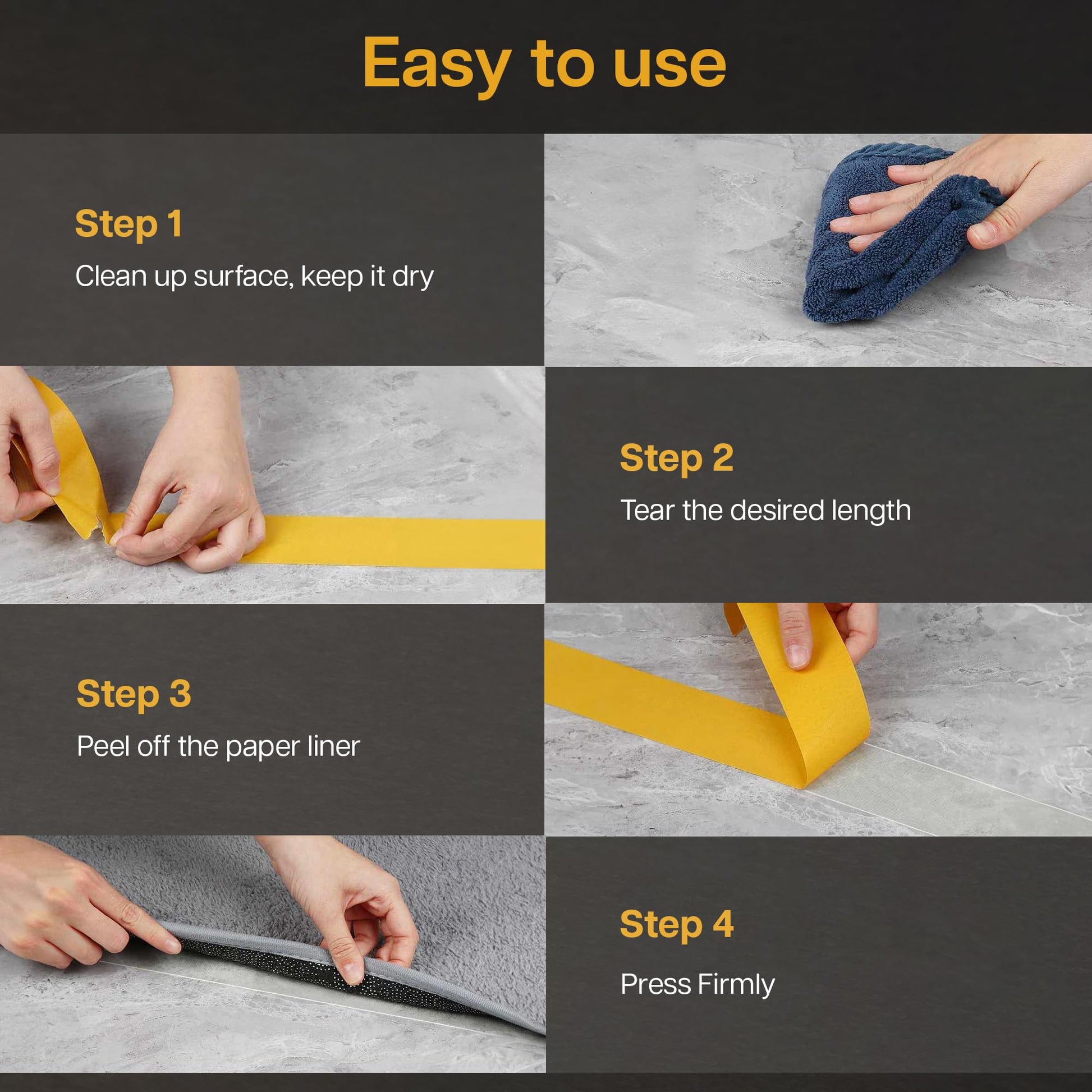 Easy to use

Step 1

Clean up surface, keep it dry

Step 2

Tear the desired length

Step 3

Peel off the paper liner

Step 4

Press Firmly