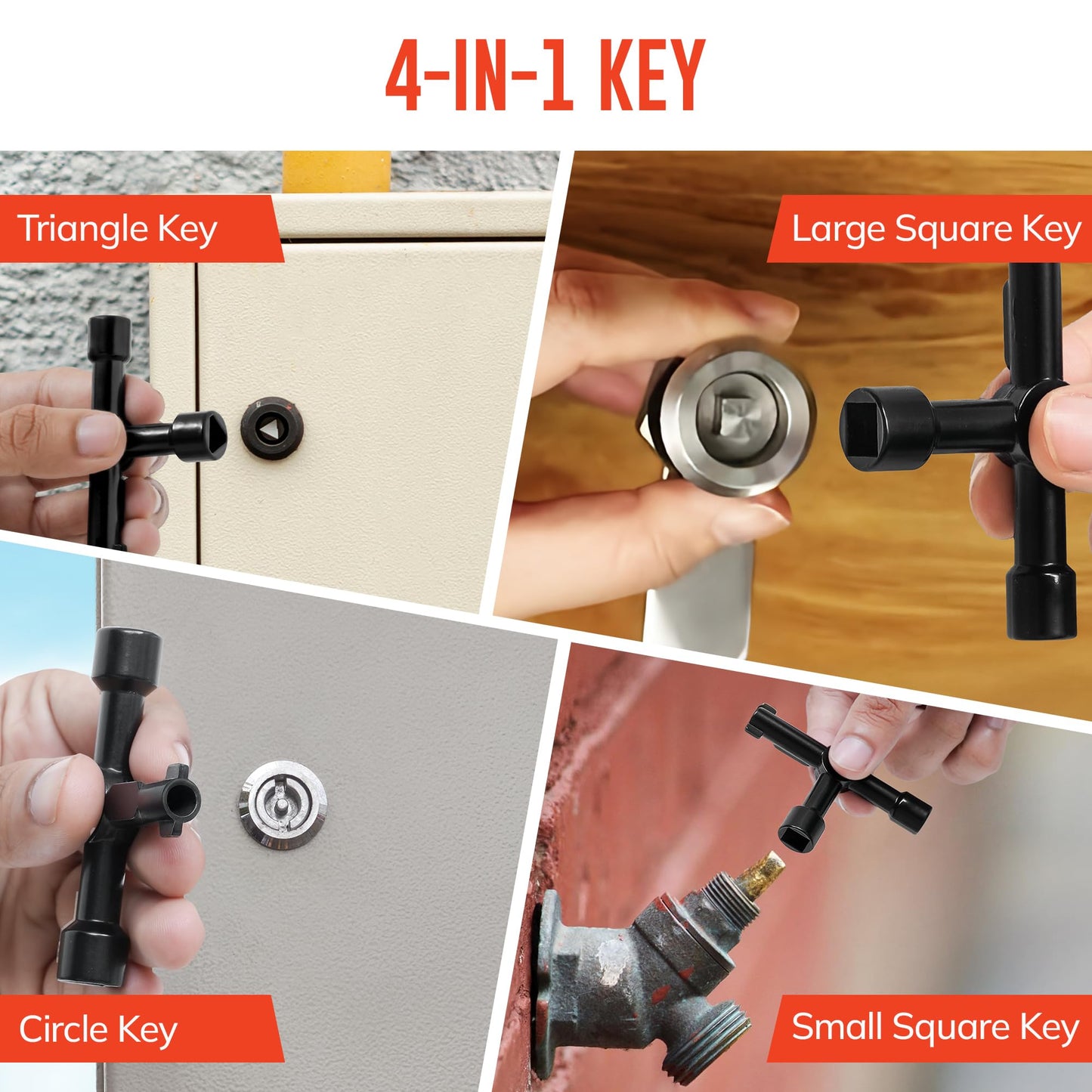 4-IN-1 KEY

Triangle Key

Large Square Key

Circle Key

Small Square Key