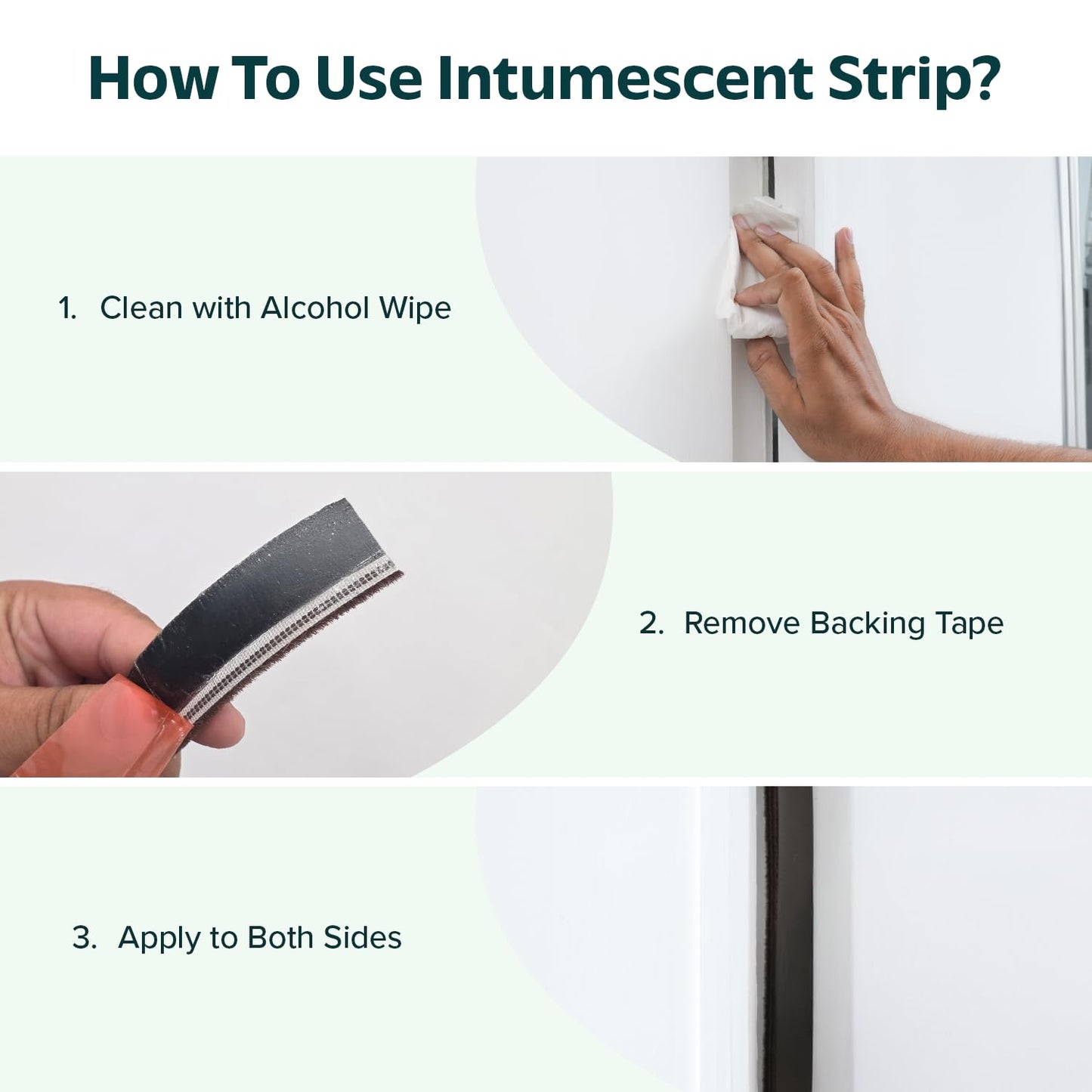 How To Use Intumescent Strip?

1. Clean with Alcohol Wipe

2. Remove Backing Tape

3. Apply to Both Sides