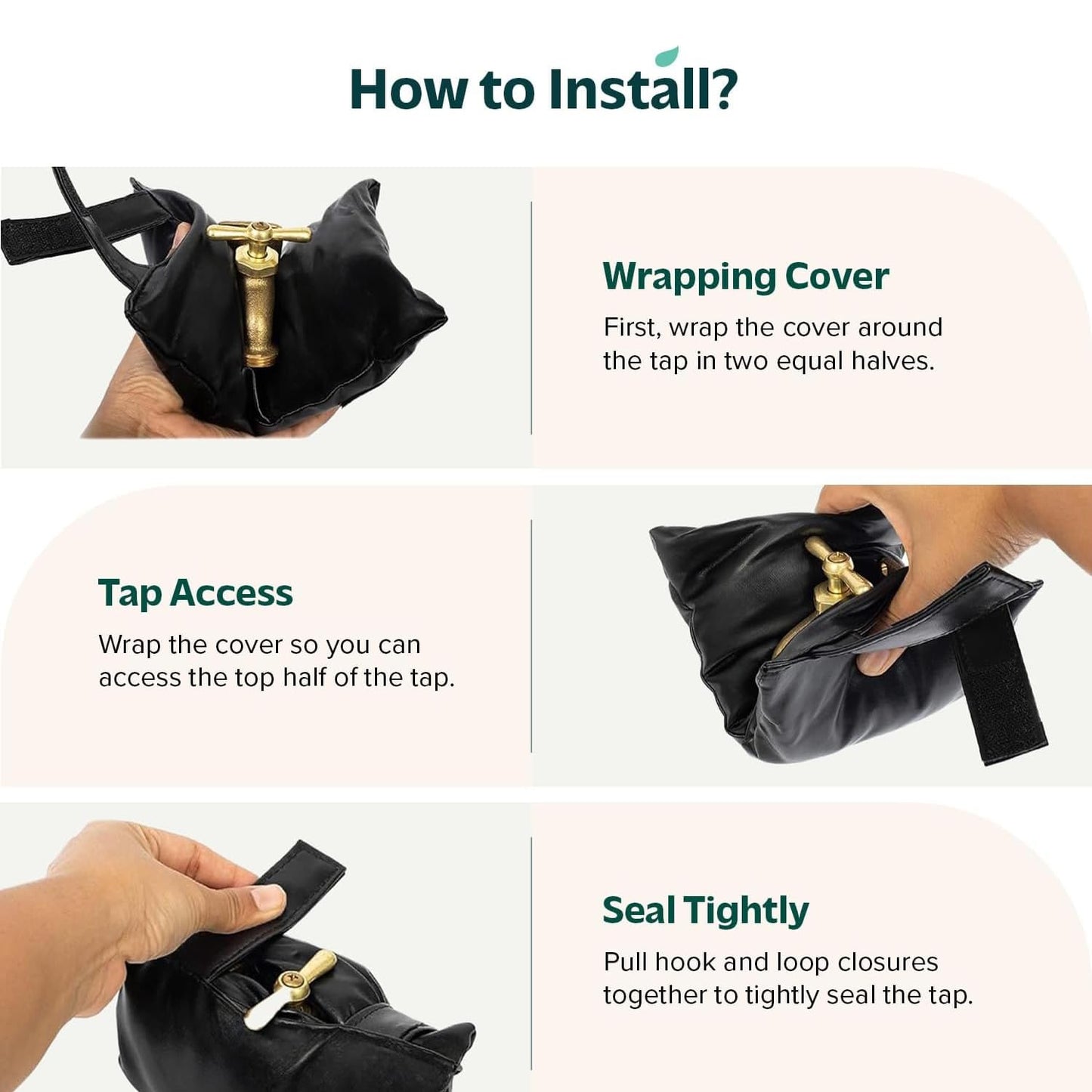 How to Install?

Wrapping Cover

First, wrap the cover around the tap in two equal halves.

Tap Access

Wrap the cover so you can access the top half of the tap.

Seal Tightly

Pull hook and loop closures together to tightly seal the tap.