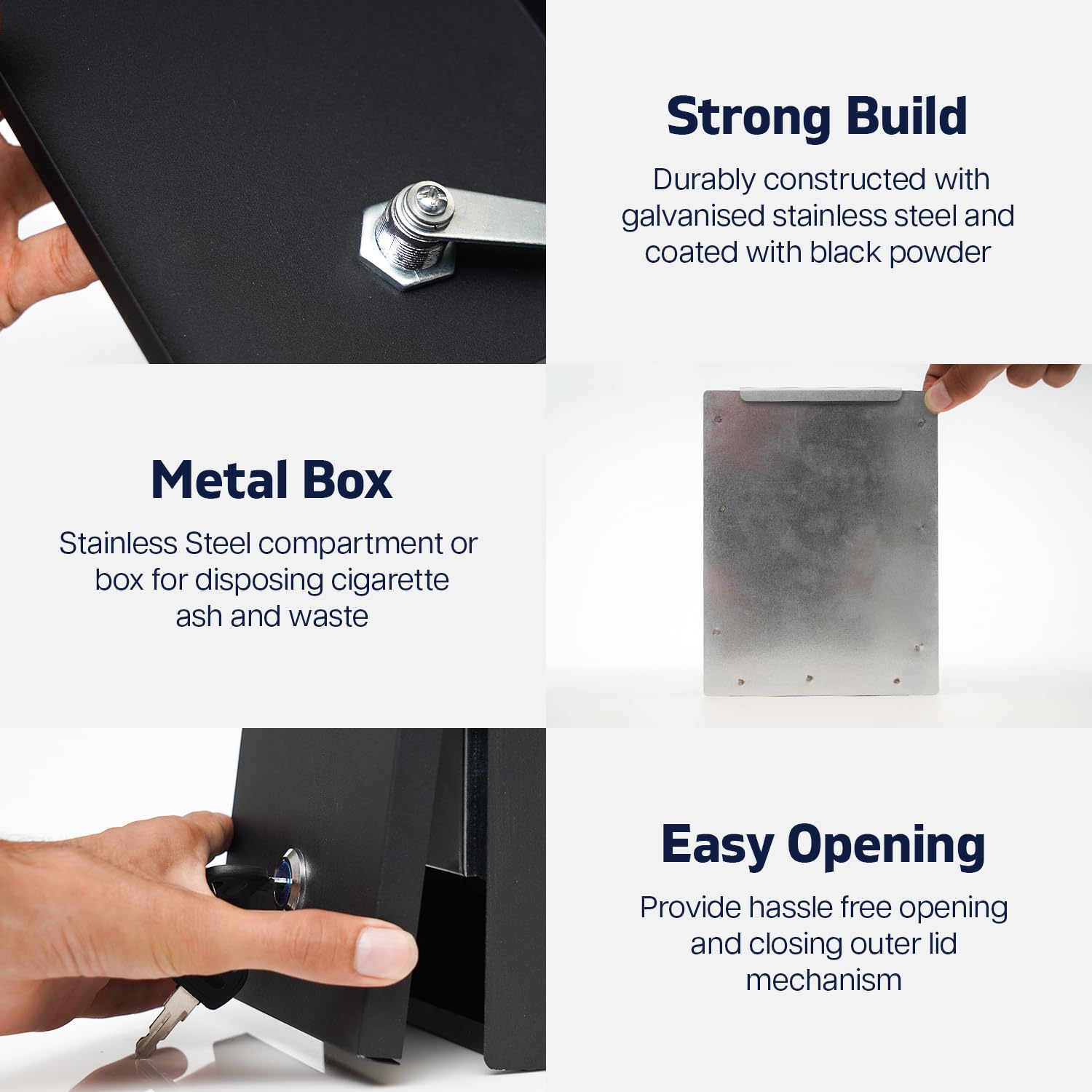 Strong Build

Durably constructed with galvanised stainless steel and coated with black powder

Metal Box

Stainless Steel compartment or box for disposing cigarette ash and waste

Easy Opening

Provide hassle free opening and closing outer lid mechanism