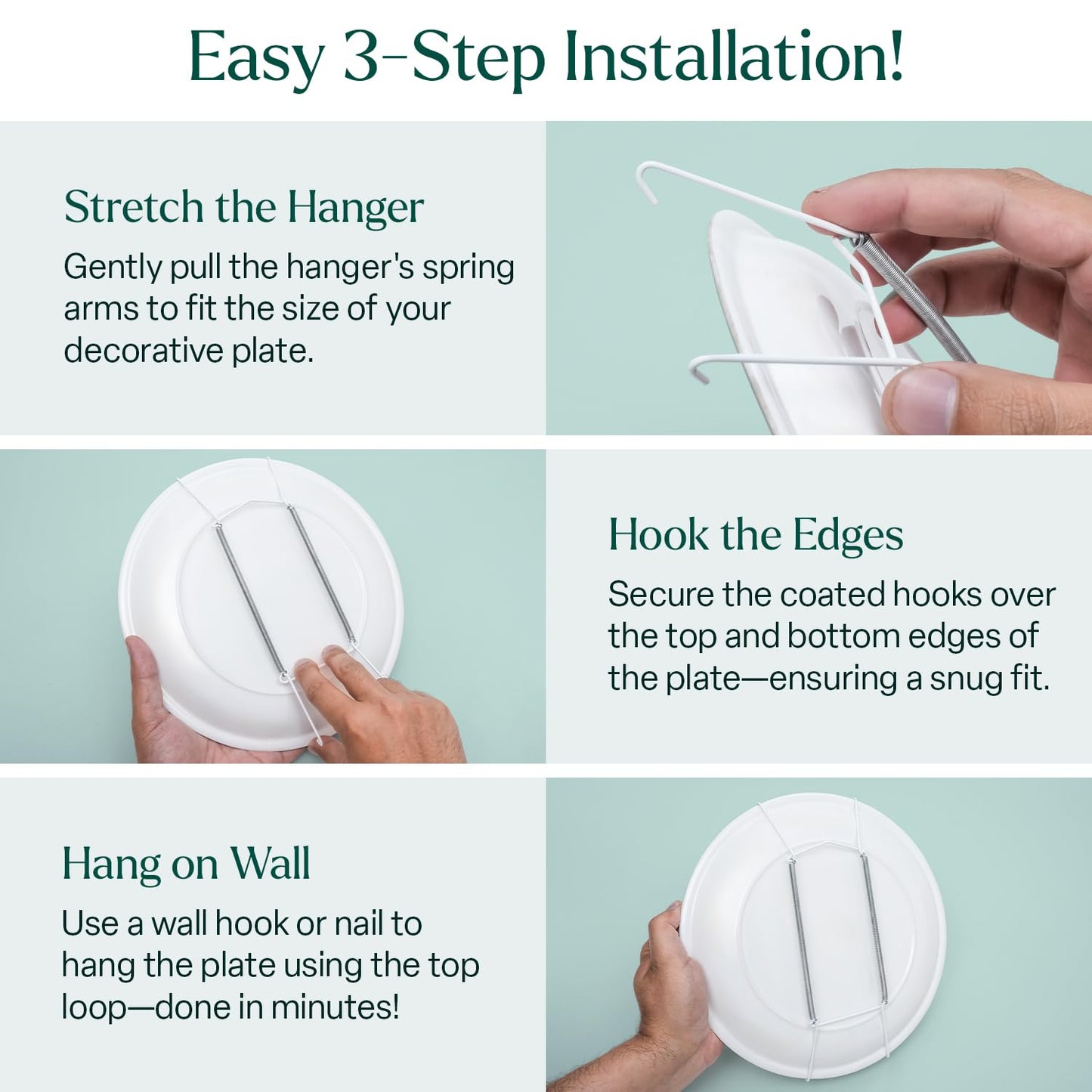 Easy 3-Step Installation!

Stretch the Hanger

Gently pull the hanger's spring arms to fit the size of your decorative plate.

Hook the Edges

Secure the coated hooks over the top and bottom edges of the plate—ensuring a snug fit.

Hang on Wall

Use a wall hook or nail to hang the plate using the top loop—done in minutes!