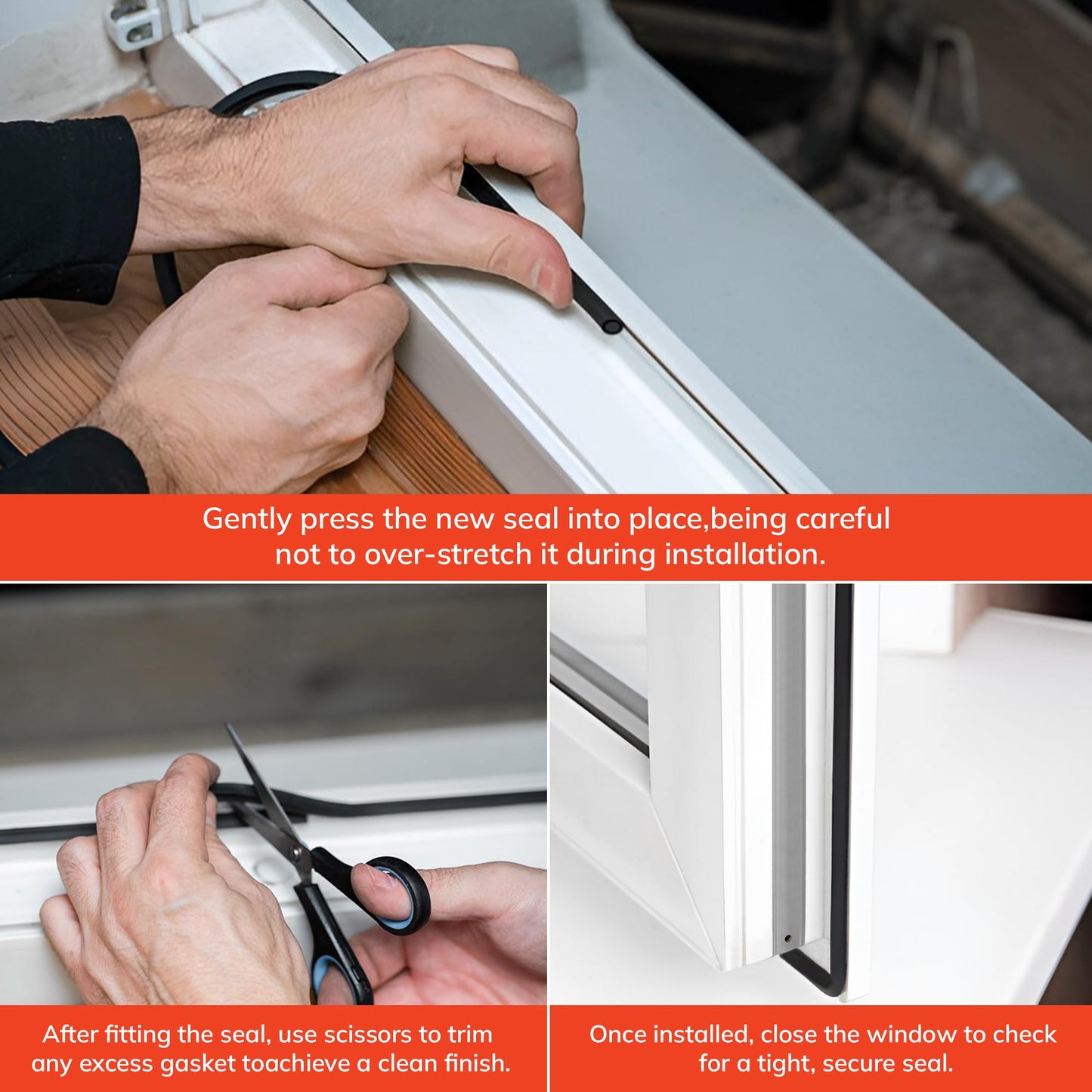 Gently press the new seal into place,being careful not to over-stretch it during installation.

After fitting the seal, use scissors to trim any excess gasket toachieve a clean finish.

Once installed, close the window to check for a tight, secure seal.