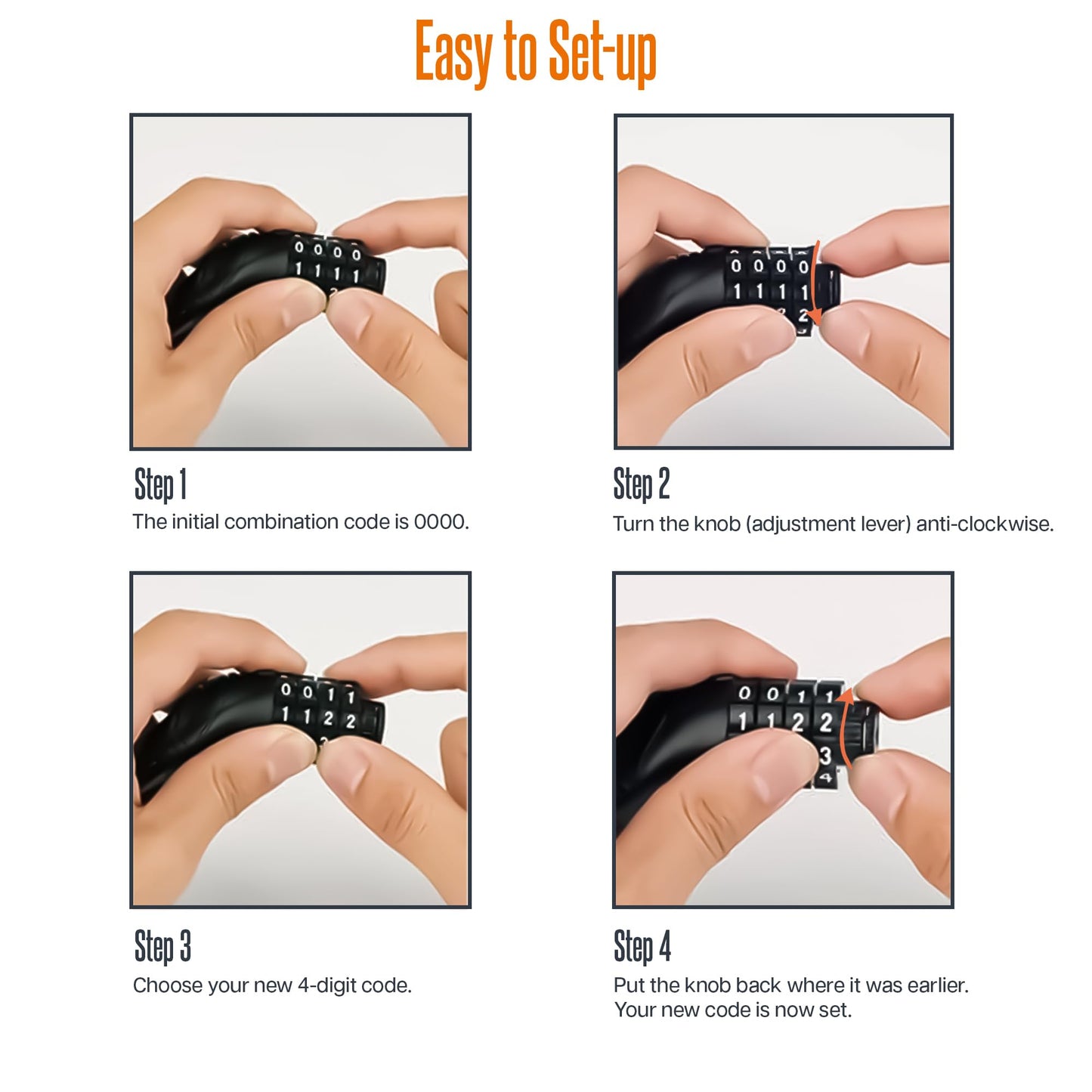 Easy to Set-up

0 0 0 0
1 1 1 1

Step 1
The initial combination code is 0000.

0 0 0 0
1 1 1 1
2

Step 2
Turn the knob (adjustment lever) anti-clockwise.

0 0 1 1
1 1 2 2

Step 3
Choose your new 4-digit code.

0 0 1 1
1 1 2 2
3
4

Step 4
Put the knob back where it was earlier.
Your new code is now set.