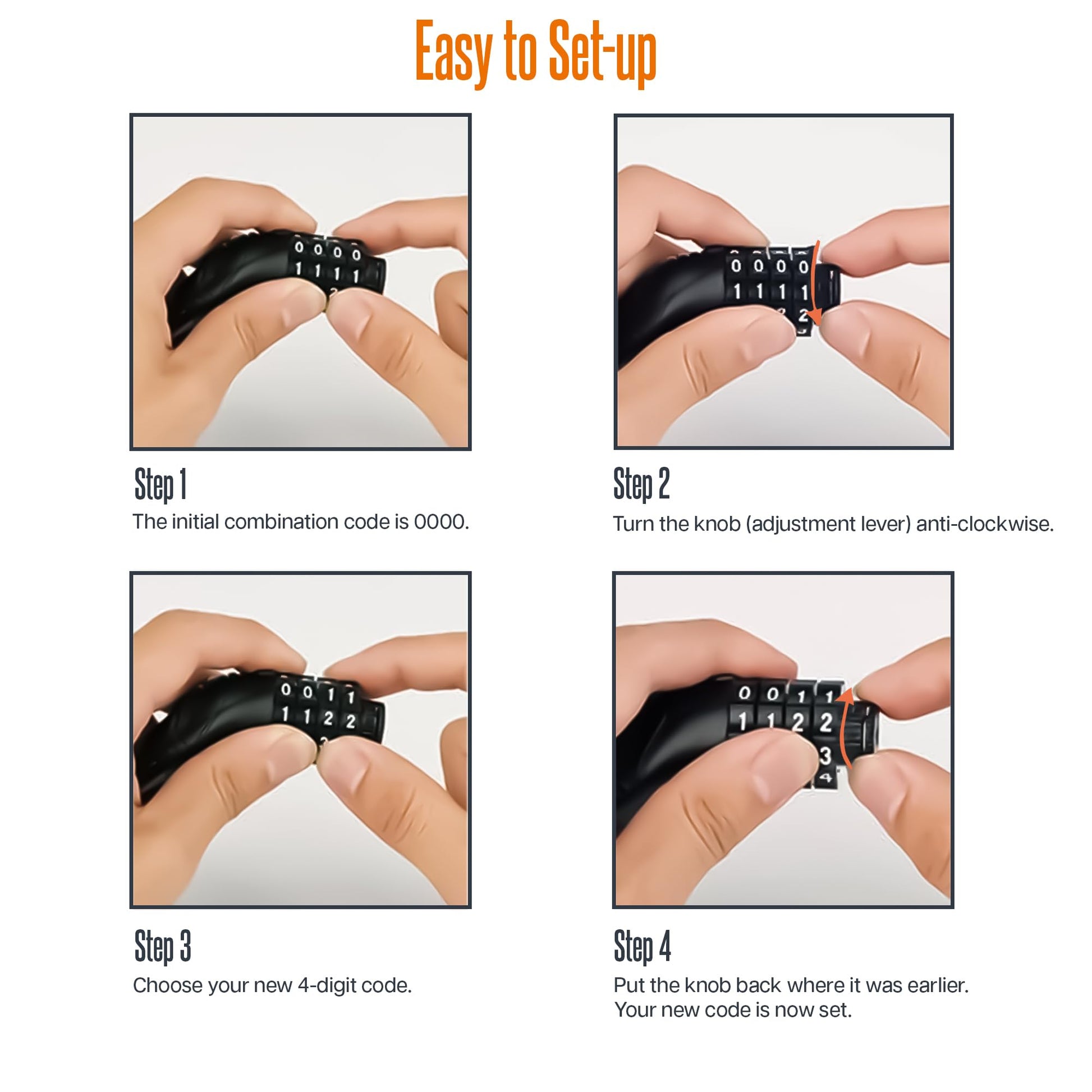 Easy to Set-up

0 0 0 0
1 1 1 1

Step 1
The initial combination code is 0000.

0 0 0 0
1 1 1 1
2

Step 2
Turn the knob (adjustment lever) anti-clockwise.

0 0 1 1
1 1 2 2

Step 3
Choose your new 4-digit code.

0 0 1 1
1 1 2 2
3
4

Step 4
Put the knob back where it was earlier.
Your new code is now set.