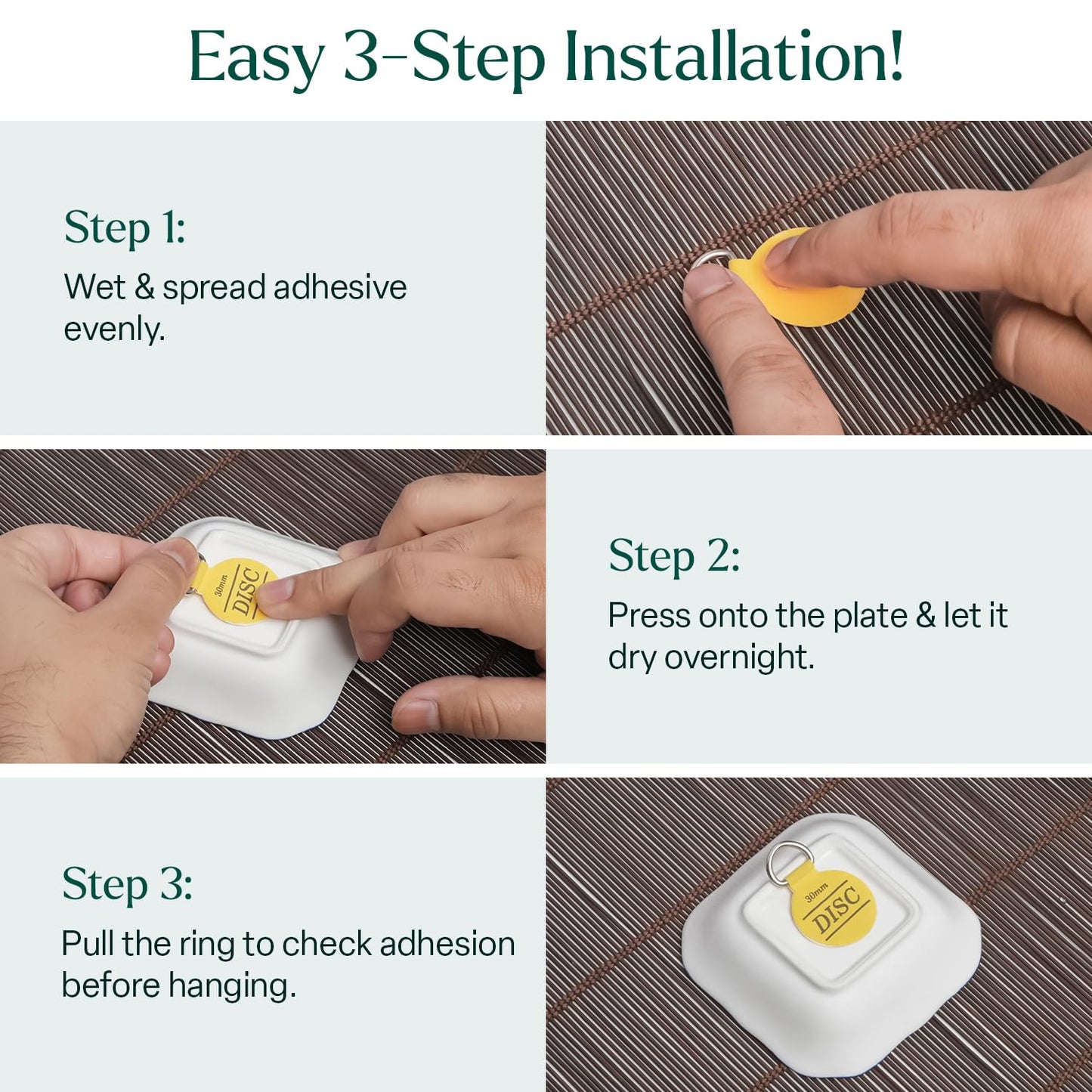 Easy 3-Step Installation!

Step 1:
Wet & spread adhesive evenly.

30mm
DISC

Step 2:
Press onto the plate & let it dry overnight.

Step 3:
Pull the ring to check adhesion before hanging.

30mm
DISC