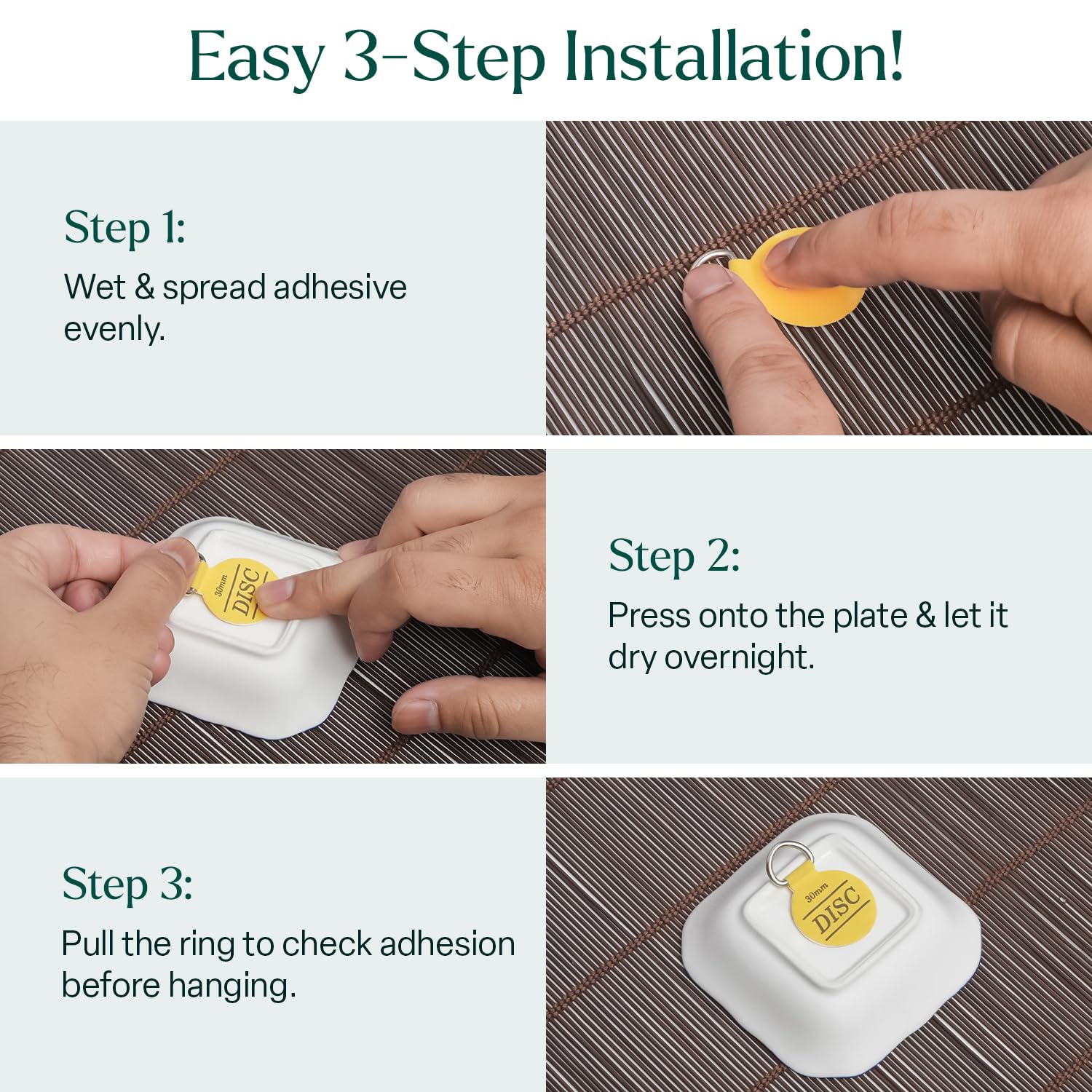 Easy 3-Step Installation!

Step 1:
Wet & spread adhesive evenly.

30mm
DISC

Step 2:
Press onto the plate & let it dry overnight.

Step 3:
Pull the ring to check adhesion before hanging.

30mm
DISC