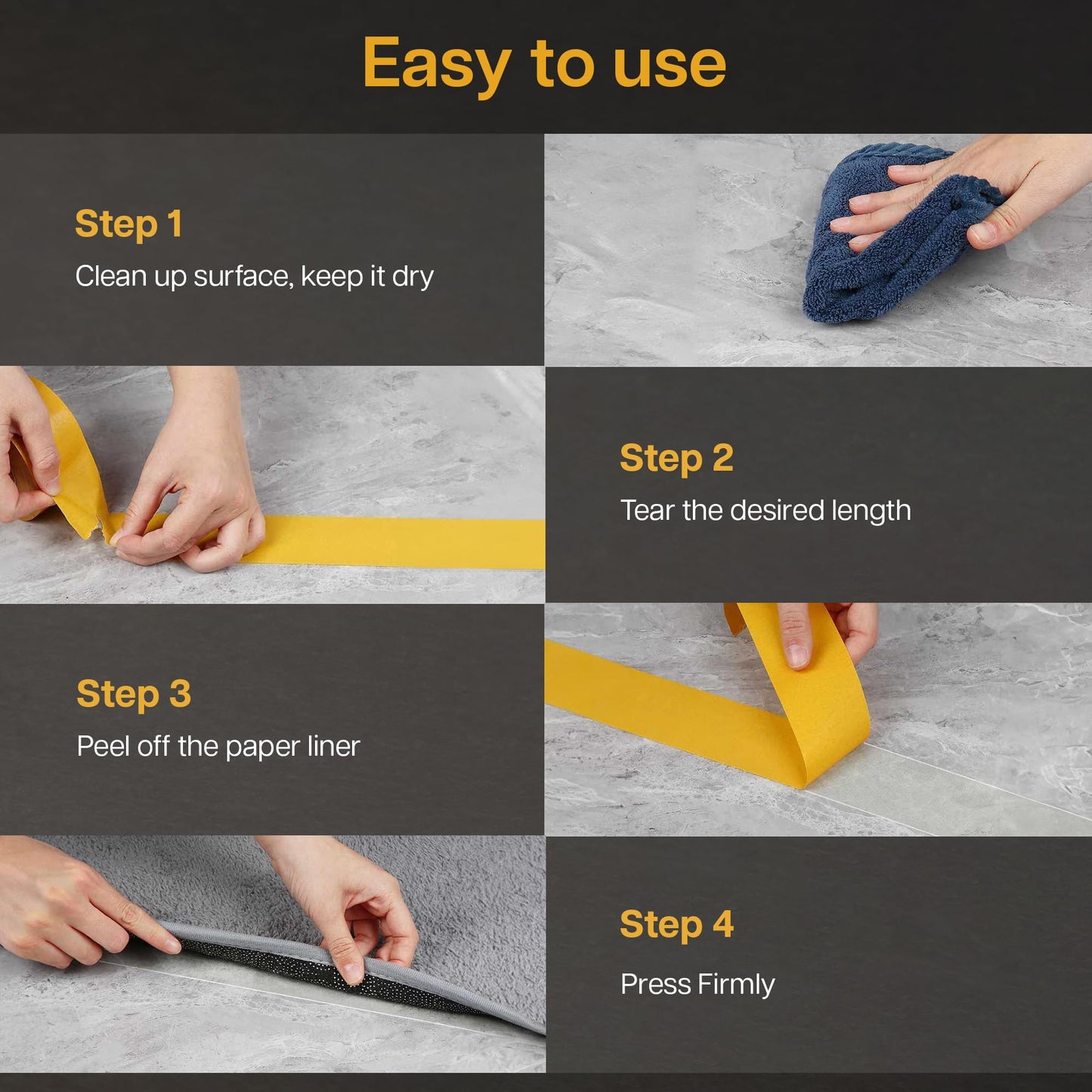 Easy to use

Step 1
Clean up surface, keep it dry

Step 2
Tear the desired length

Step 3
Peel off the paper liner

Step 4
Press Firmly