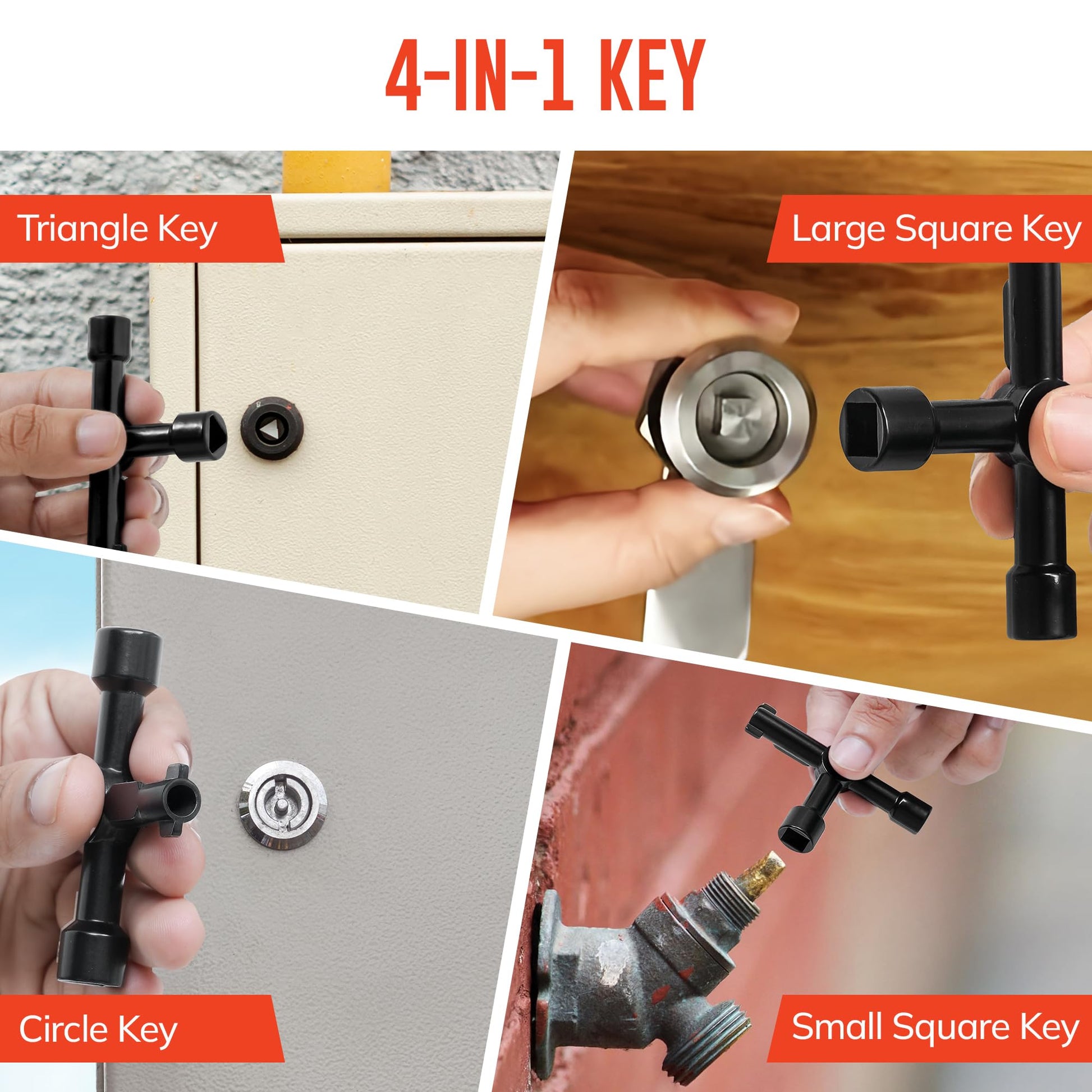 4-IN-1 KEY

Triangle Key

Large Square Key

Circle Key

Small Square Key