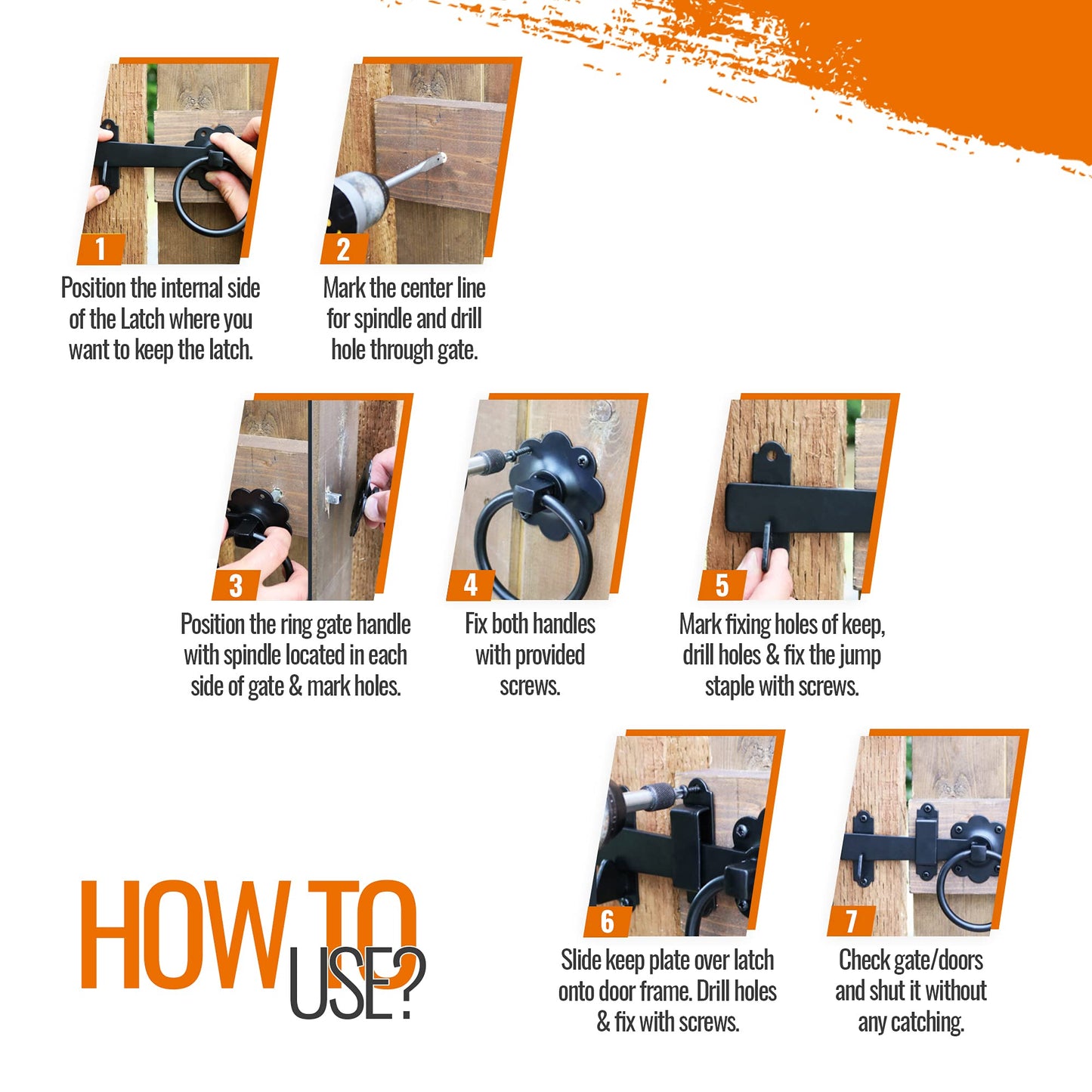 1
Position the internal side of the Latch where you want to keep the latch.

2
Mark the center line for spindle and drill hole through gate.

3
Position the ring gate handle with spindle located in each side of gate & mark holes.

4
Fix both handles with provided screws.

5
Mark fixing holes of keep, drill holes & fix the jump staple with screws.

HOW TO USE?

6
Slide keep plate over latch onto door frame. Drill holes & fix with screws.

7
Check gate/doors and shut it without any catching.